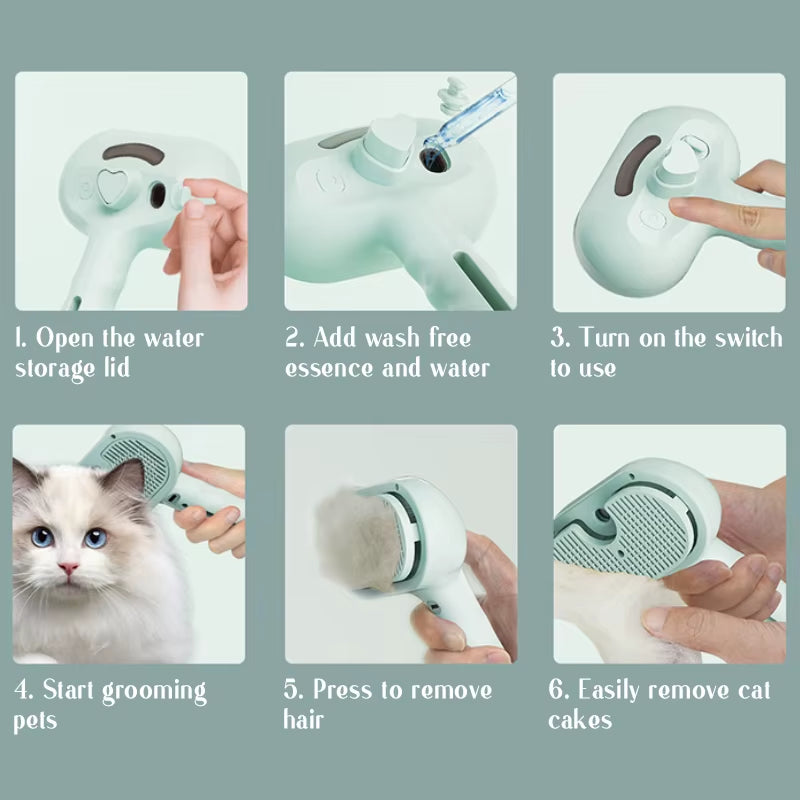 1. Open the water storage lid

2. Add wash free essence and water

3. Turn on the switch to use

4. Start grooming pets

5. Press to remove hair

6. Easily remove cat cakes